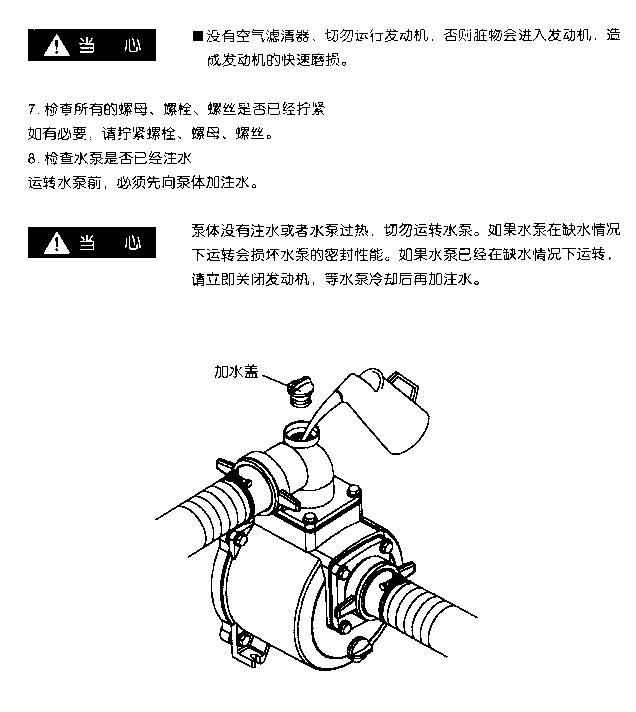 当 心

■没有空气滤清器、切勿运行发动机，否则脏物会进入发动机，造成发动机的快速磨损。

7. 检查所有的螺母、螺栓、螺丝是否已经拧紧
如有必要，请拧紧螺栓、螺母、螺丝。
8. 检查水泵是否已经注水
运转水泵前，必须先向泵体加注水。

当 心

泵体没有注水或者水泵过热，切勿运转水泵。如果水泵在缺水情况下运转会损坏水泵的密封性能。如果水泵已经在缺水情况下运转，请立即关闭发动机，等水泵冷却后再加注水。

加水盖